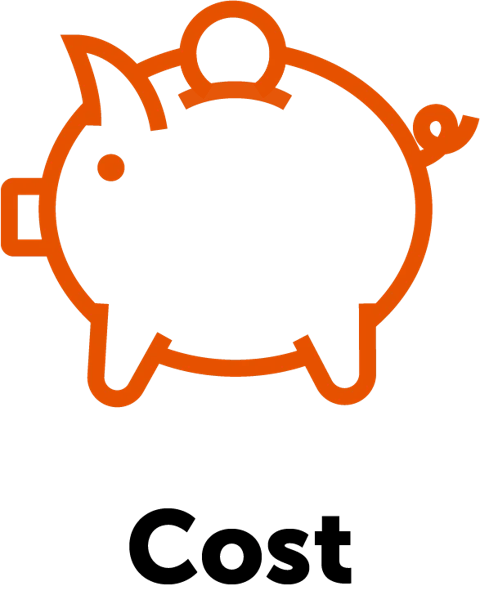 Cost