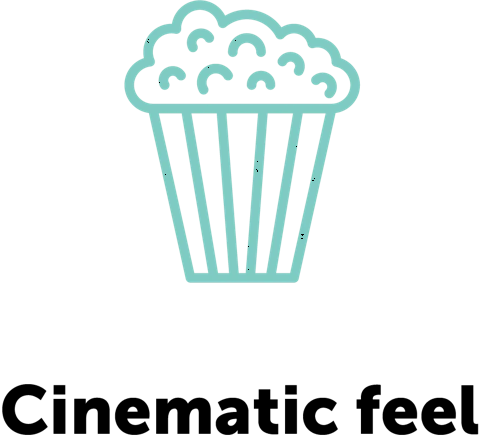 Cinematic feel