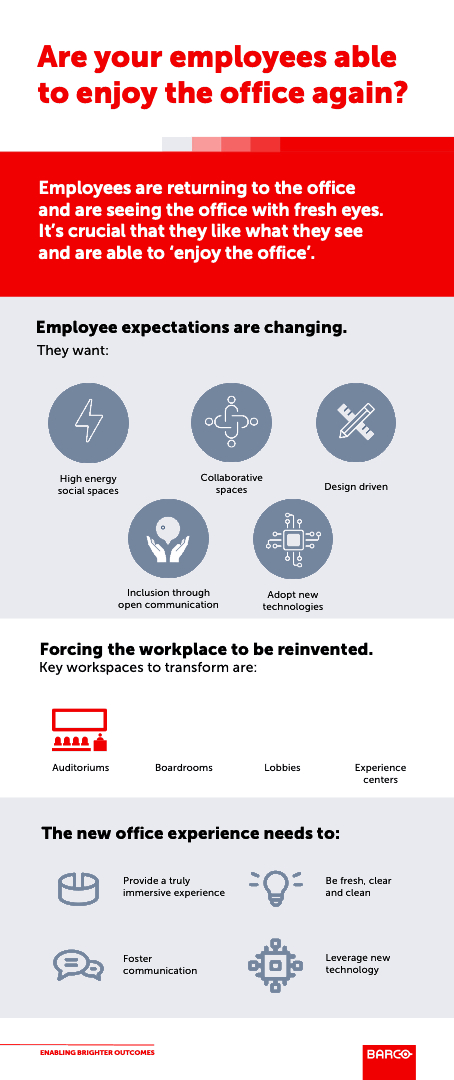 Are your employees able to enjoy the office again?

Employees are returning to the office and are seeing the office with fresh eyes. It's crucial that they like what they see and are able to 'enjoy the office'.

Employee expectations are changing.

They want:

High energy social spaces

Collaborative spaces

Design driven

Inclusion through open communication

Adopt new technologies

Forcing the workplace to be reinvented.

Key workspaces to transform are:

Auditoriums

Boardrooms

Lobbies

Experience centers

The new office experience needs to:

Provide a truly immersive experience

Be fresh, clear and clean

Foster communication

Leverage new technology

ENABLING BRIGHTER OUTCOMES

BARCO