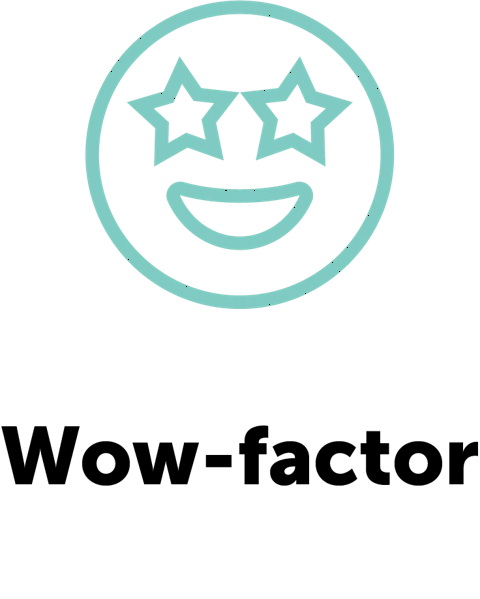 Wow-factor